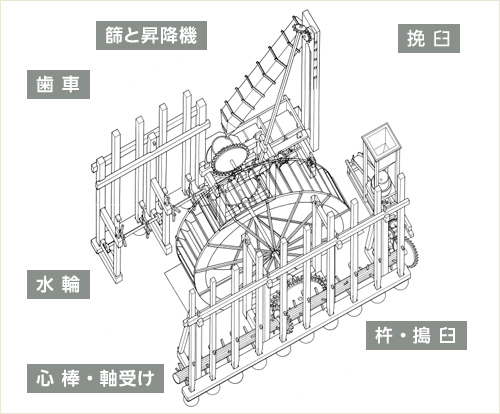 篩と昇降機

挽臼

歯車

水輪

杵・搗臼

心棒・軸受け